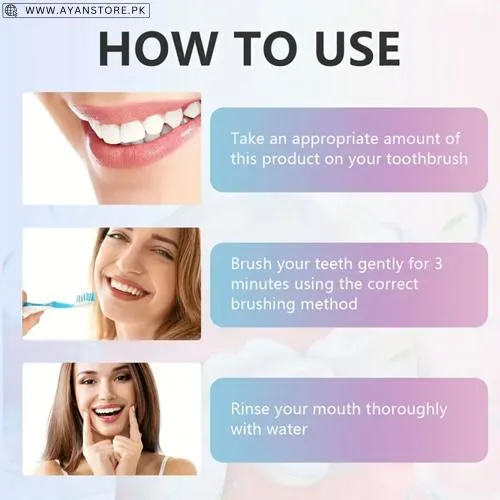 WWW.AYANSTORE.PK

HOW TO USE

Take an appropriate amount of this product on your toothbrush

Brush your teeth gently for 3 minutes using the correct brushing method

Rinse your mouth thoroughly with water