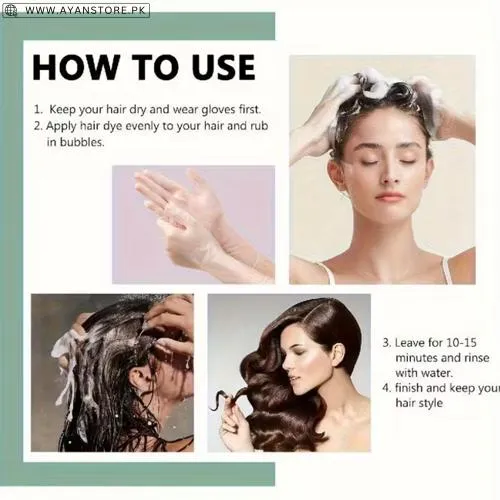 WWW.AYANSTORE.PK

HOW TO USE

1. Keep your hair dry and wear gloves first.
2. Apply hair dye evenly to your hair and rub in bubbles.

3. Leave for 10-15 minutes and rinse with water.
4. finish and keep your hair style