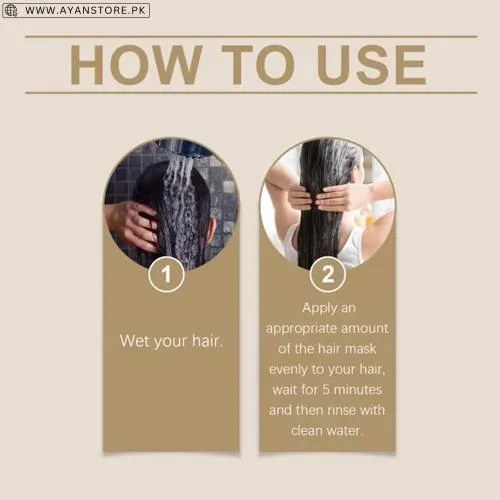 WWW.AYANSTORE.PK

HOW TO USE

1

Wet your hair.

2

Apply an appropriate amount of the hair mask evenly to your hair, wait for 5 minutes and then rinse with clean water.