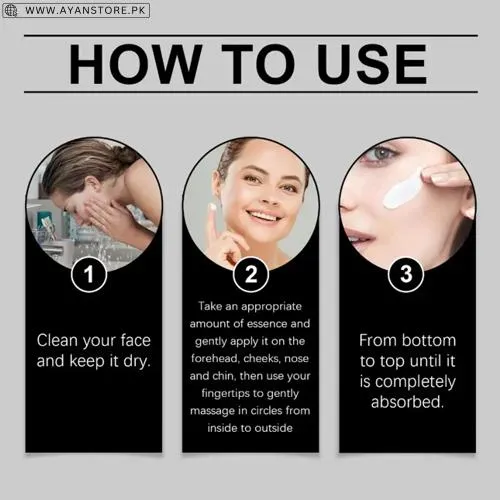 WWW.AYANSTORE.PK

HOW TO USE

1

Clean your face and keep it dry.

2

Take an appropriate amount of essence and gently apply it on the forehead, cheeks, nose and chin, then use your fingertips to gently massage in circles from inside to outside

3

From bottom to top until it is completely absorbed.