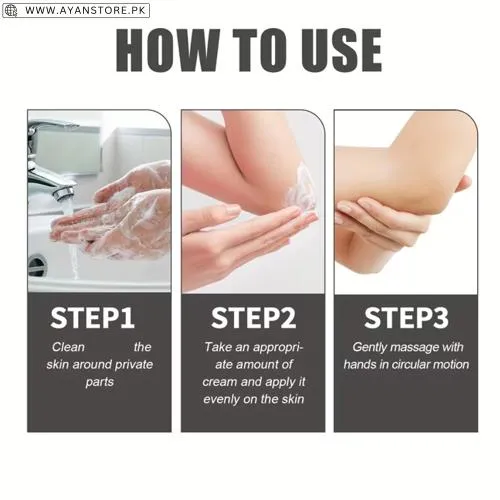 WWW.AYANSTORE.PK

HOW TO USE

STEP1

Clean the skin around private parts

STEP2

Take an appropriate amount of cream and apply it evenly on the skin

STEP3

Gently massage with hands in circular motion