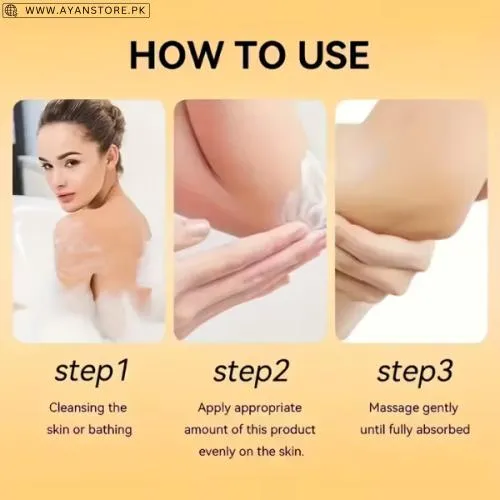 WWW.AYANSTORE.PK

HOW TO USE

step1

Cleansing the skin or bathing

step2

Apply appropriate amount of this product evenly on the skin.

step3

Massage gently until fully absorbed