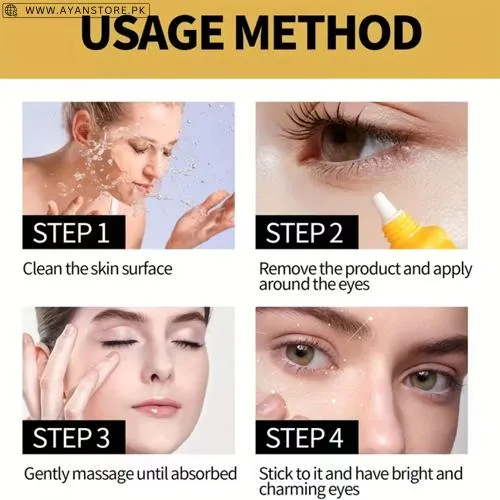 WWW.AYANSTORE.PK

USAGE METHOD

STEP 1

Clean the skin surface

STEP 2

Remove the product and apply around the eyes

STEP 3

Gently massage until absorbed

STEP 4

Stick to it and have bright and charming eyes