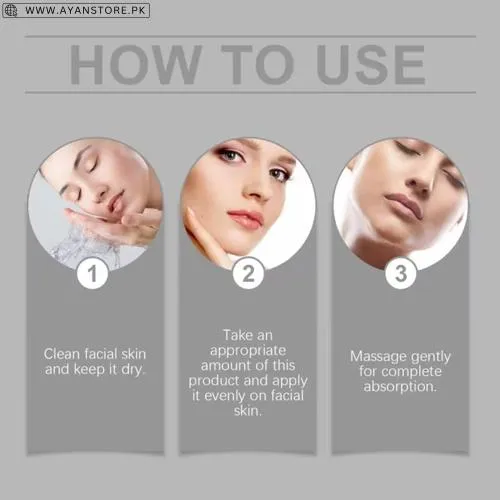 WWW.AYANSTORE.PK

HOW TO USE

1

Clean facial skin and keep it dry.

2

Take an appropriate amount of this product and apply it evenly on facial skin.

3

Massage gently for complete absorption.