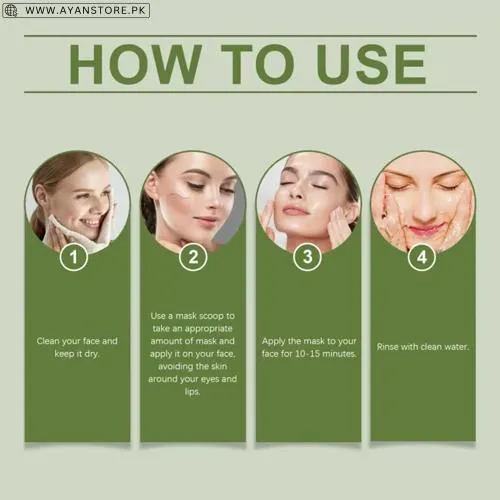 WWW.AYANSTORE.PK

HOW TO USE

1

Clean your face and keep it dry.

2

Use a mask scoop to take an appropriate amount of mask and apply it on your face, avoiding the skin around your eyes and lips.

3

Apply the mask to your face for 10-15 minutes.

4

Rinse with clean water.